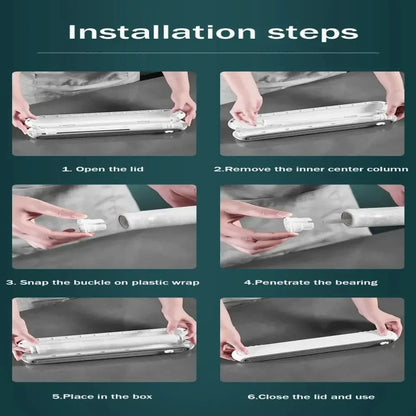 Installation steps

1. Open the lid

2.Remove the inner center column

3. Snap the buckle on plastic wrap

4.Penetrate the bearing

5.Place in the box

6.Close the lid and use